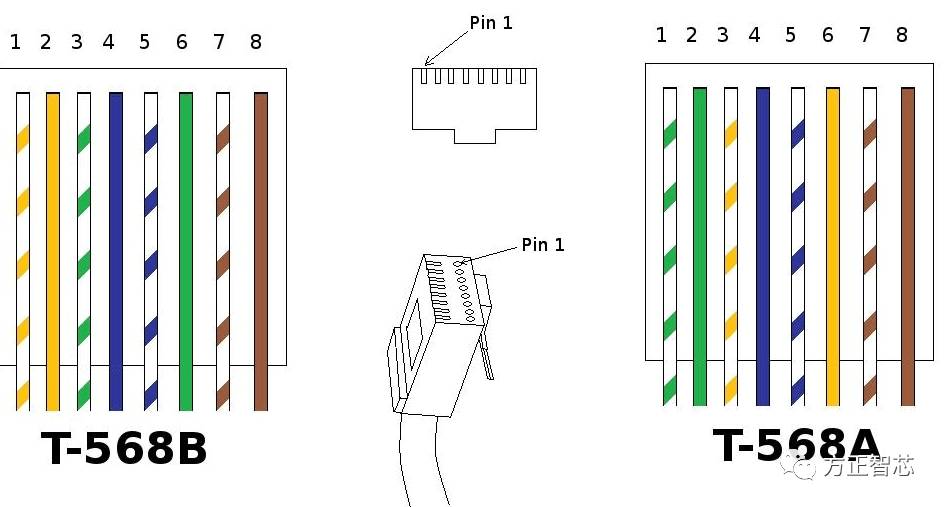 1 2 3 4 5 6 7 8

T-568B

Pin 1

Pin 1

1 2 3 4 5 6 7 8

T-568A

方正智芯